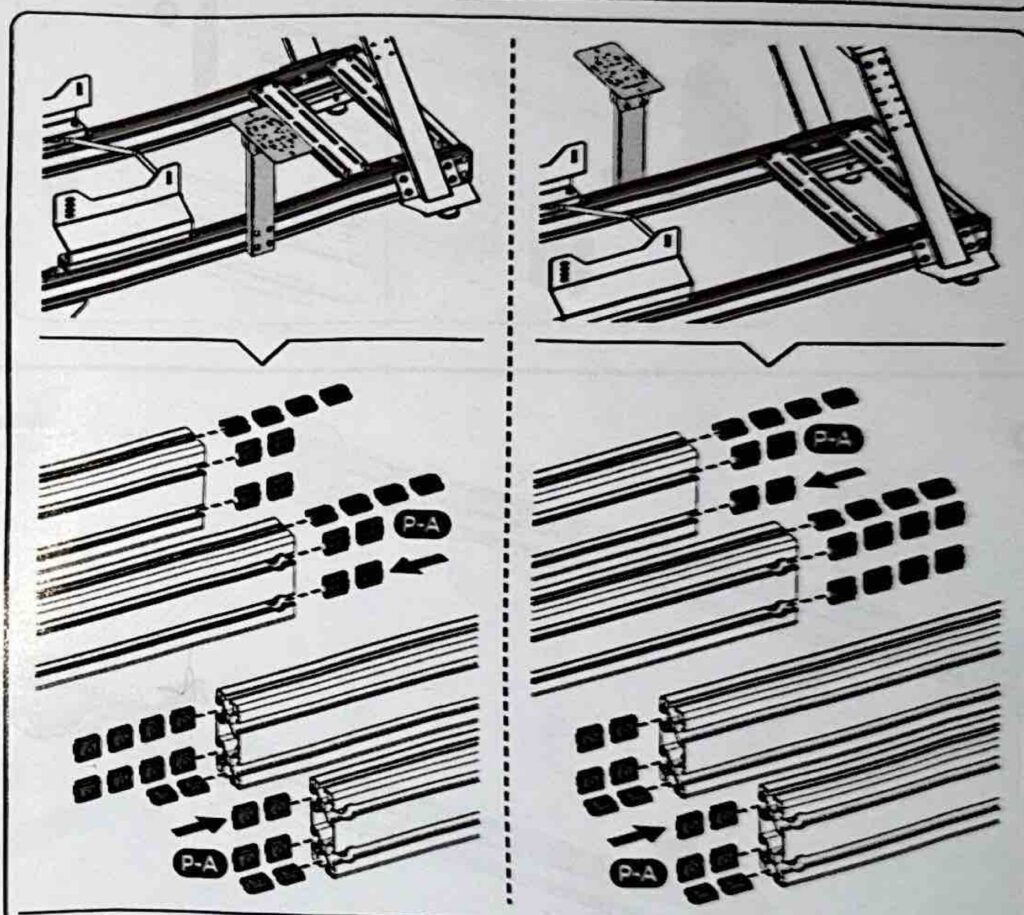 P-A

P-A

P-A

P-A